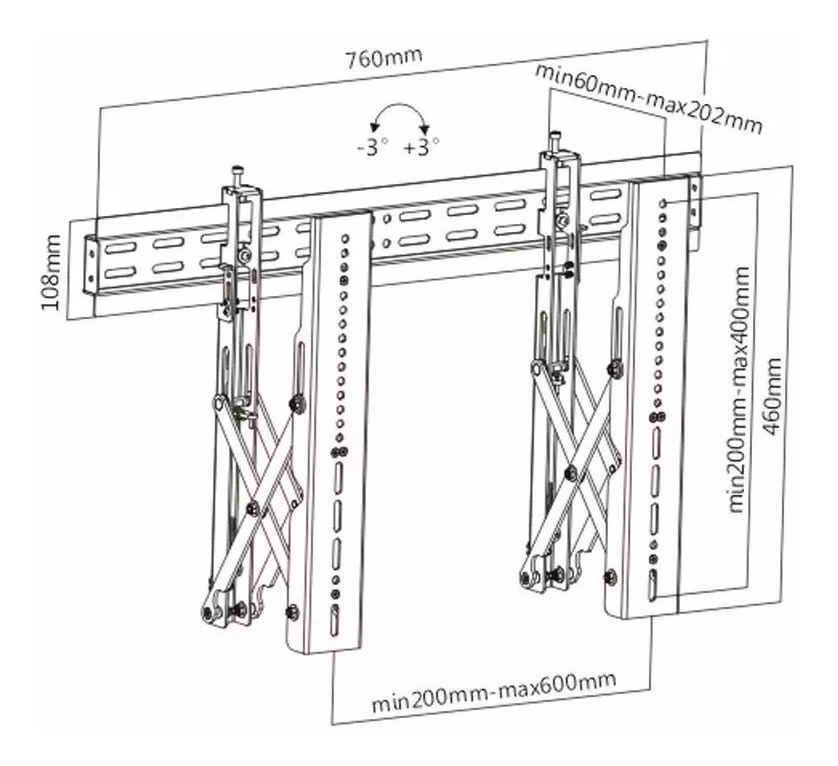 760mm

min60mm-max202mm

-3° +3°

108mm

min200mm-max400mm

460mm

min200mm-max600mm