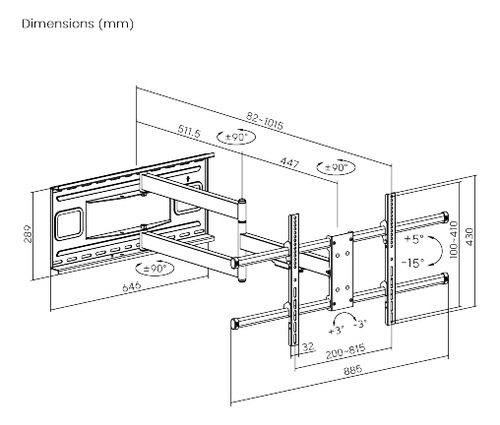 Dimensions (mm)

82~1015
511.5
±90°
447
±90°
289
±90°
645
+5°
-15°
100~410
430
+3°
-3°
32
200~815
885